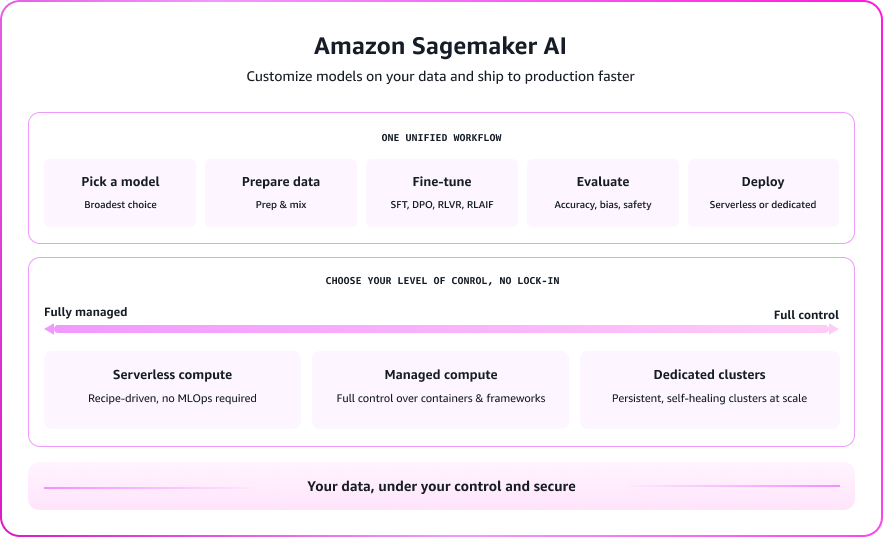 Amazon Sagemaker AI

Customize models on your data and ship to production faster

ONE UNIFIED WORKFLOW

Pick a model
Broadest choice

Prepare data
Prep & mix

Fine-tune
SFT, DPO, RLVR, RLAIF

Evaluate
Accuracy, bias, safety

Deploy
Serverless or dedicated

CHOOSE YOUR LEVEL OF CONROL, NO LOCK-IN

Fully managed

Full control

Serverless compute
Recipe-driven, no MLOps required

Managed compute
Full control over containers & frameworks

Dedicated clusters
Persistent, self-healing clusters at scale

Your data, under your control and secure